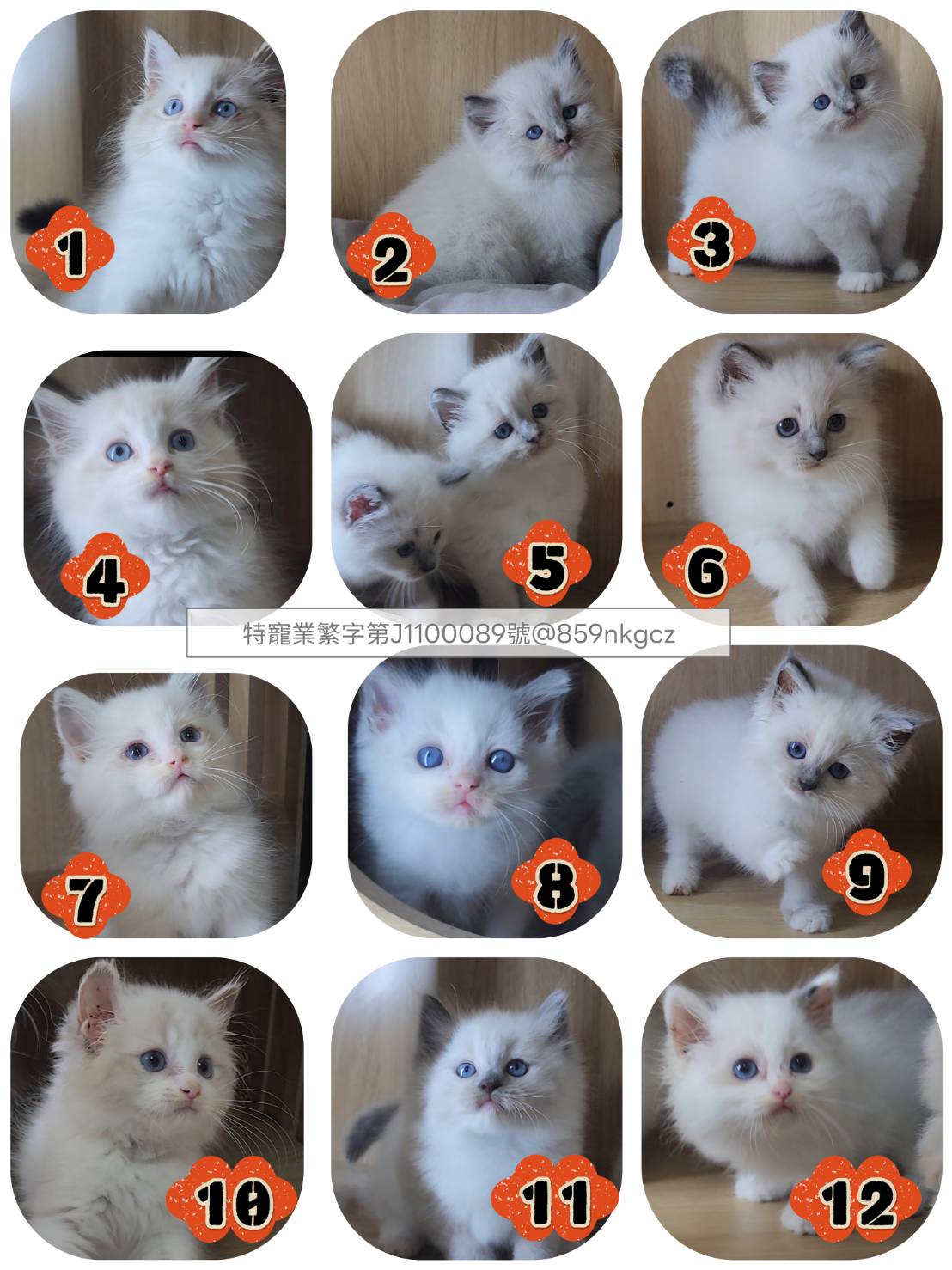 1
2
3
4
5
6
特寵業繁字第J1100089號@859nkgcz
7
8
9
10
11
12