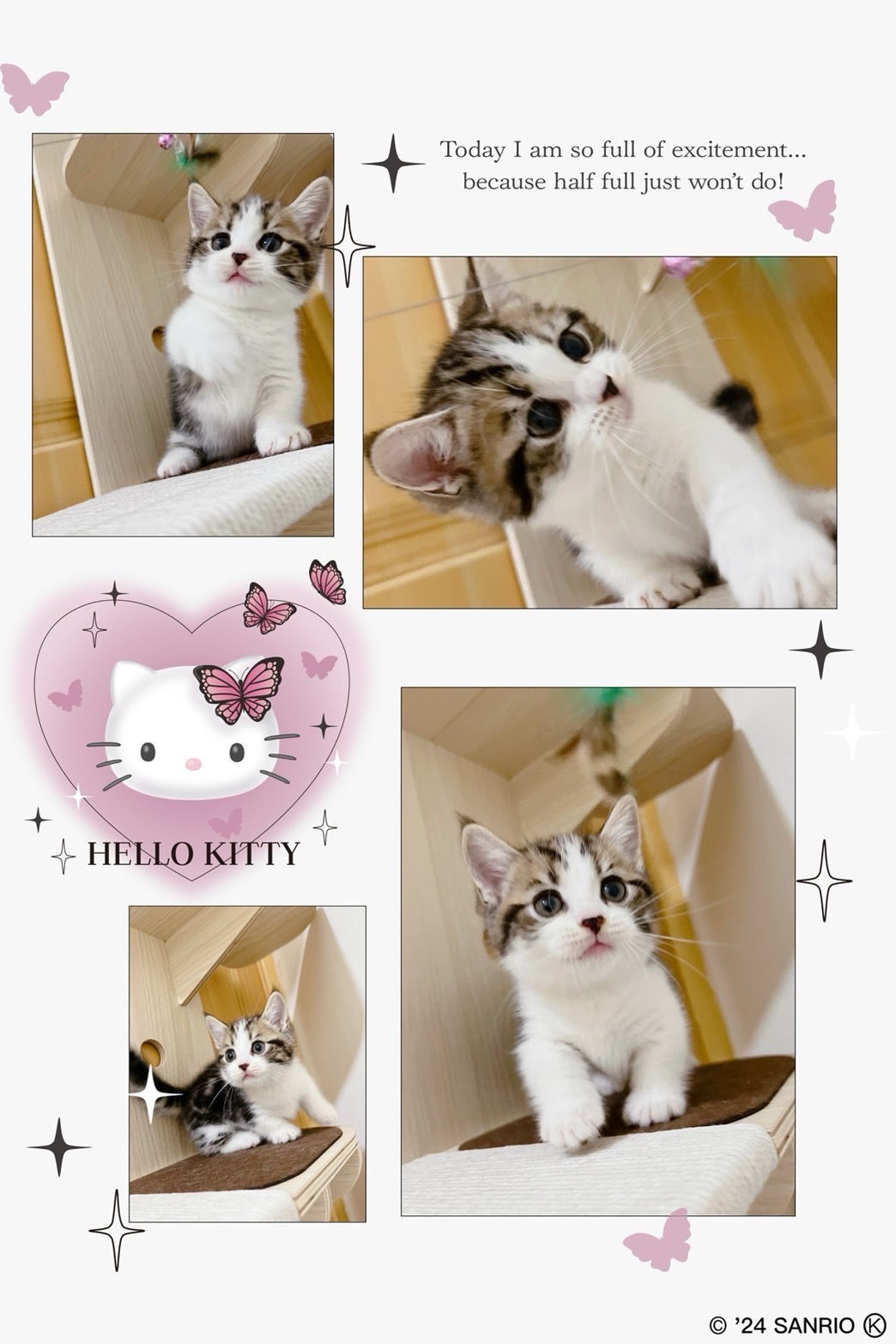 Today I am so full of excitement...
because half full just won't do!

HELLO KITTY

© '24 SANRIO Ⓚ