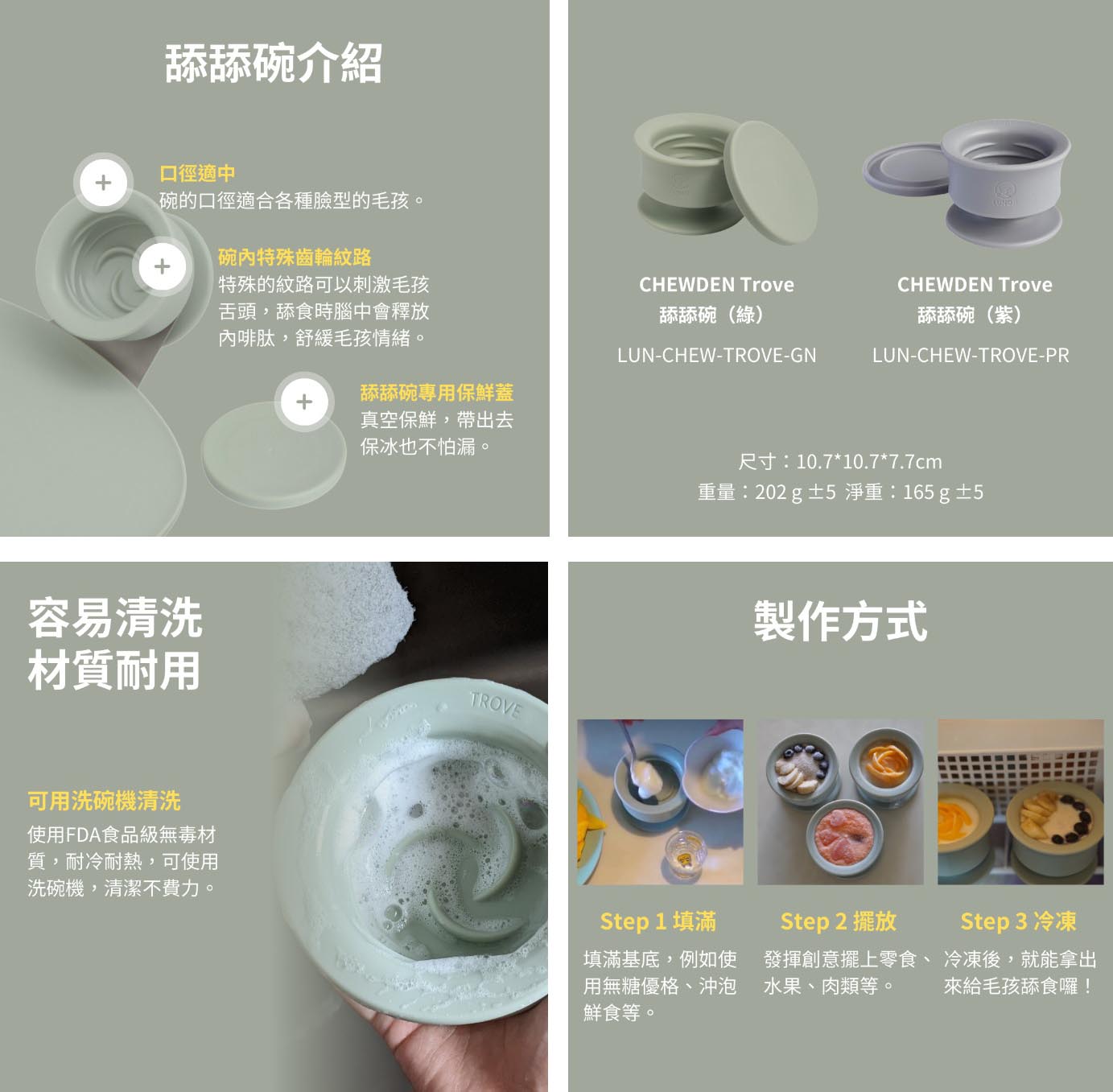 舔舔碗介紹

+

口徑適中
碗的口徑適合各種臉型的毛孩。

+

碗內特殊齒輪紋路
特殊的紋路可以刺激毛孩舌頭，舔食時腦中會釋放內啡肽，舒緩毛孩情緒。

+

舔舔碗專用保鮮蓋
真空保鮮，帶出去保冰也不怕漏。

CHEWDEN Trove
舔舔碗（綠）
LUN-CHEW-TROVE-GN

CHEWDEN Trove
舔舔碗（紫）
LUN-CHEW-TROVE-PR

尺寸：10.7*10.7*7.7cm
重量：202 g ±5 淨重：165 g ±5

容易清洗
材質耐用

可用洗碗機清洗
使用FDA食品級無毒材質，耐冷耐熱，可使用洗碗機，清潔不費力。

TROVE

製作方式

Step 1 填滿
填滿基底，例如使用無糖優格、沖泡鮮食等。

Step 2 擺放
發揮創意擺上零食、水果、肉類等。

Step 3 冷凍
冷凍後，就能拿出來給毛孩舔食囉！